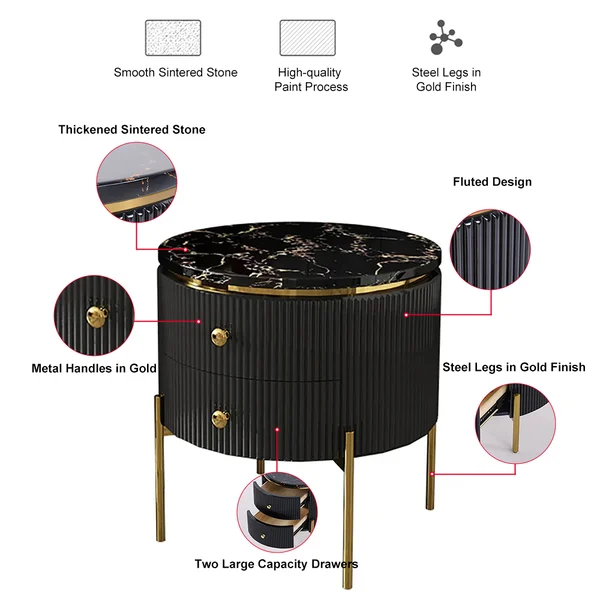 Smooth Sintered Stone

High-quality Paint Process

Steel Legs in Gold Finish

Thickened Sintered Stone

Fluted Design

Metal Handles in Gold

Steel Legs in Gold Finish

Two Large Capacity Drawers