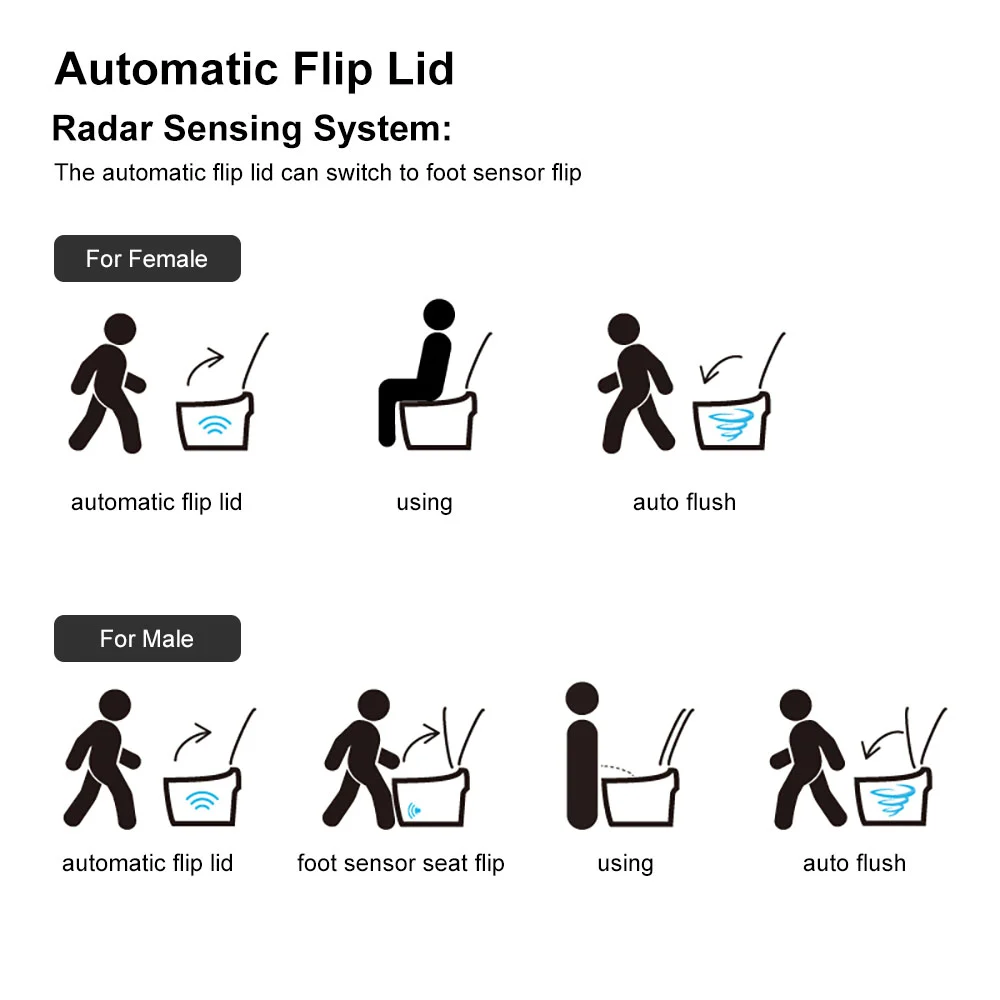 Automatic Flip Lid

Radar Sensing System:

The automatic flip lid can switch to foot sensor flip

For Female

automatic flip lid

using

auto flush

For Male

automatic flip lid

foot sensor seat flip

using

auto flush