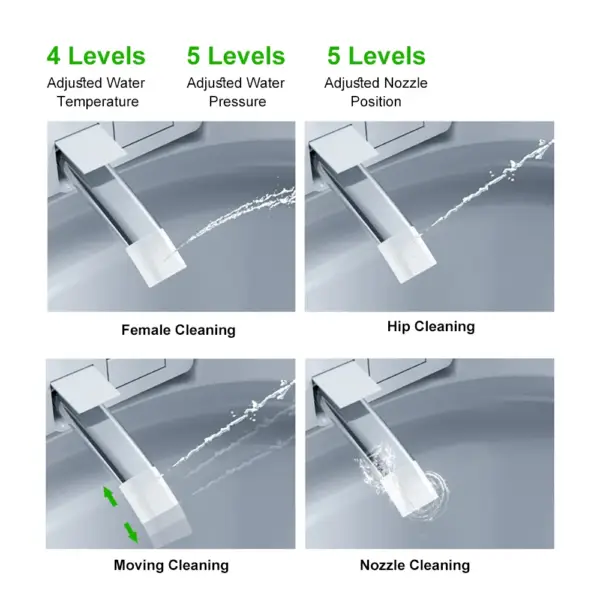 4 Levels
Adjusted Water Temperature

5 Levels
Adjusted Water Pressure

5 Levels
Adjusted Nozzle Position

Female Cleaning

Hip Cleaning

Moving Cleaning

Nozzle Cleaning