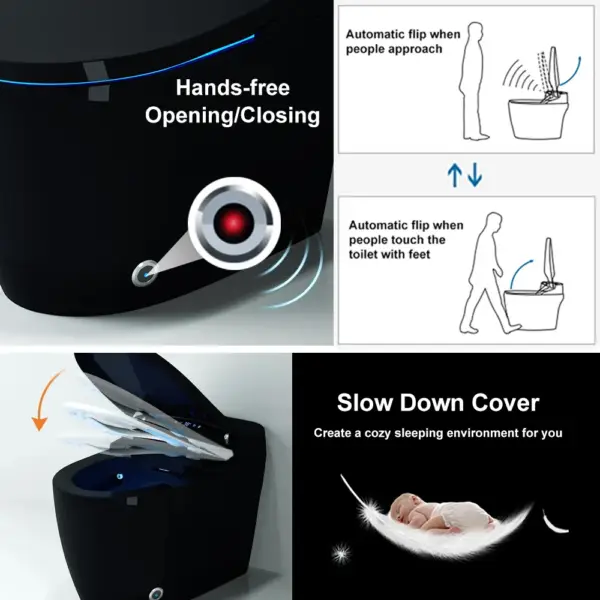 Hands-free Opening/Closing

Automatic flip when people approach

Automatic flip when people touch the toilet with feet

Slow Down Cover

Create a cozy sleeping environment for you